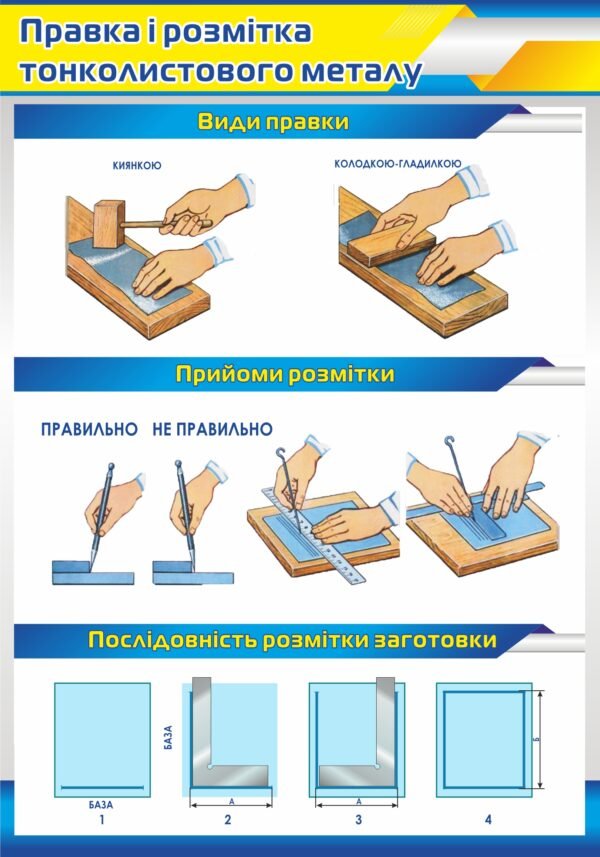 Правка і розмітка тонколистового металу

Види правки

КИЯНКОЮ

КОЛОДКОЮ-ГЛАДИЛКОЮ

Прийоми розмітки

ПРАВИЛЬНО НЕ ПРАВИЛЬНО

Послідовність розмітки заготовки

БАЗА
1

БАЗА
А
2

А
3

Б
4